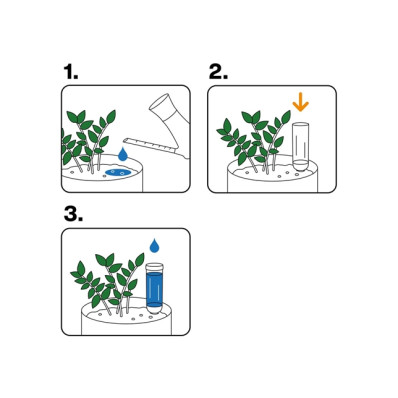 1.

2.

3.